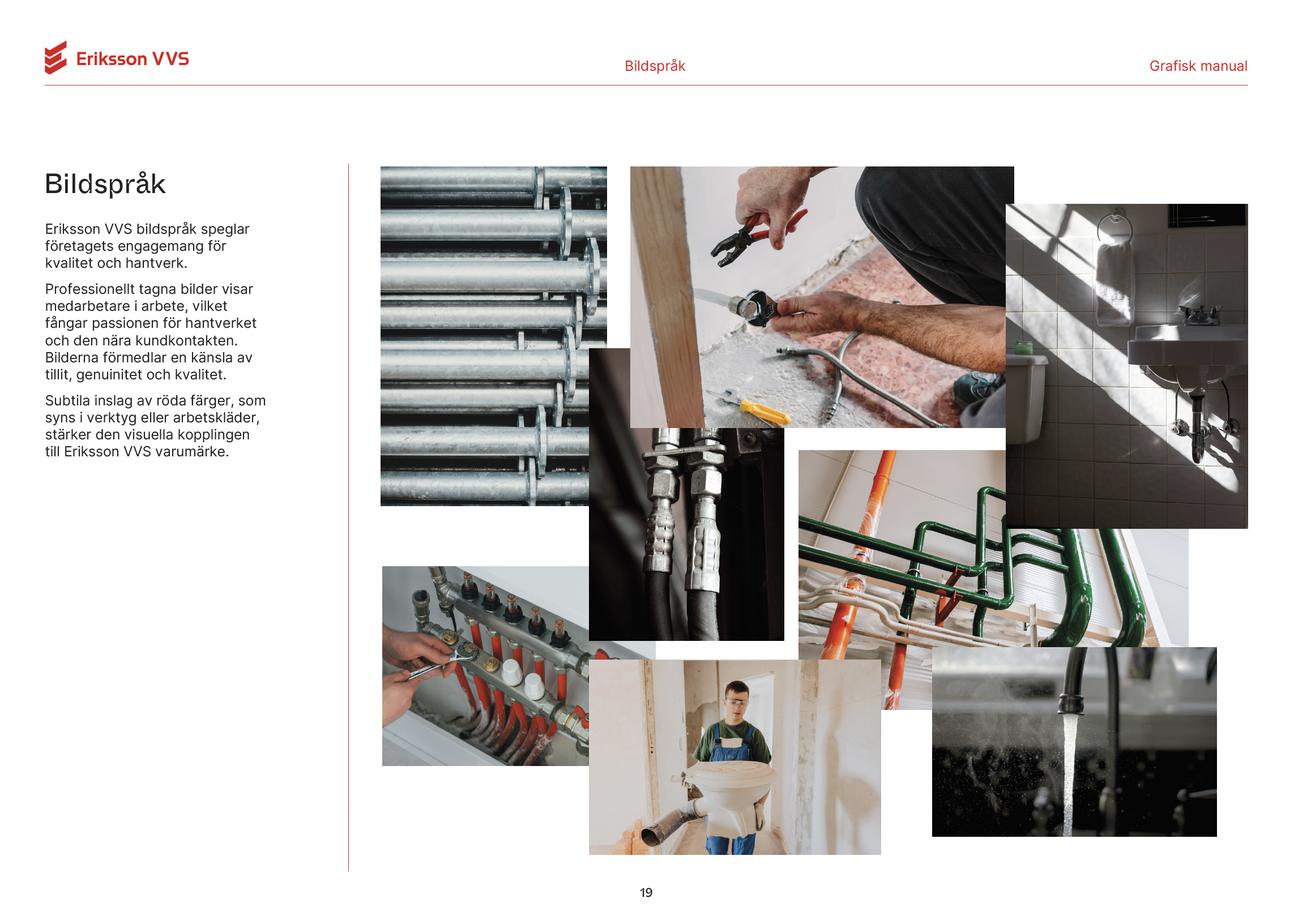 Eriksson VVS

Bildspråk

Grafisk manual

Bildspråk

Eriksson VVS bildspråk speglar företagets engagemang för kvalitet och hantverk.

Professionellt tagna bilder visar medarbetare i arbete, vilket fångar passionen för hantverket och den nära kundkontakten. Bilderna förmedlar en känsla av tillit, genuinitet och kvalitet.

Subtila inslag av röda färger, som syns i verktyg eller arbetskläder, stärker den visuella kopplingen till Eriksson VVS varumärke.

19